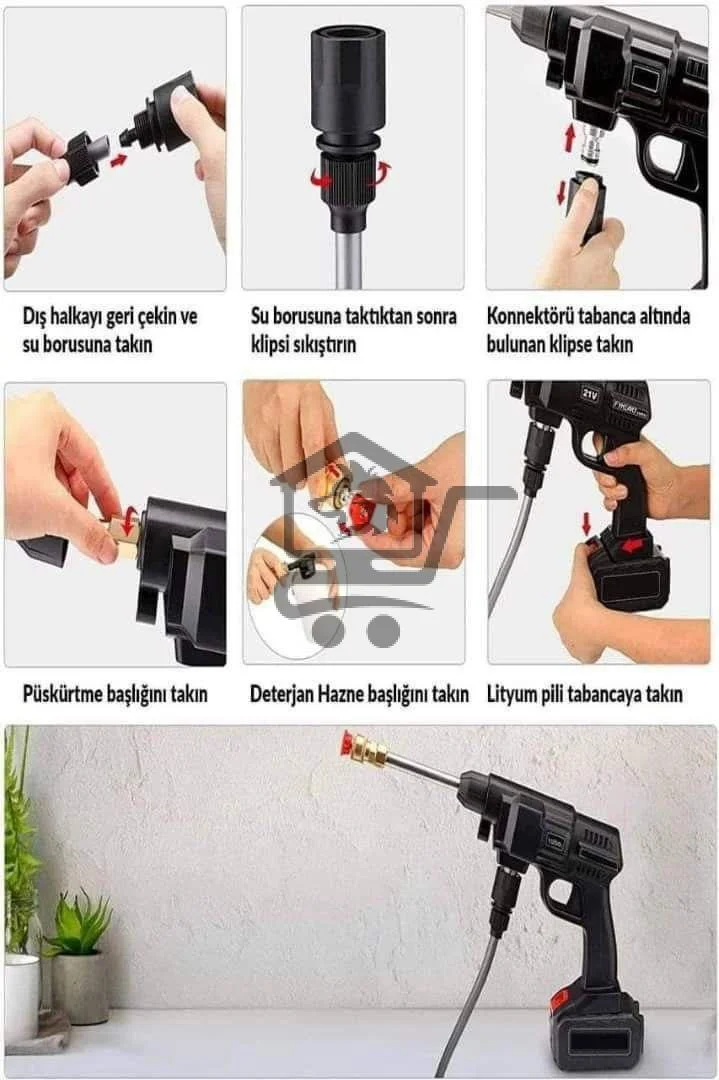 Dış halkayı geri çekin ve su borusuna takın

Su borusuna taktıktan sonra klipsi sıkıştırın

Konnektörü tabanca altında bulunan klipse takın

21V

Püskürtme başlığını takın

Deterjan Hazne başlığını takın

Lityum pili tabancaya takın